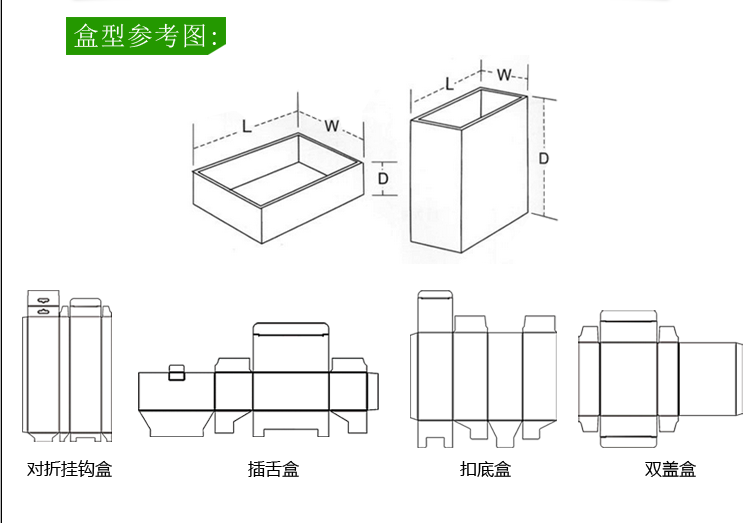 盒型参考图:

L
W
D

L
W
D

对折挂钩盒

插舌盒

扣底盒

双盖盒